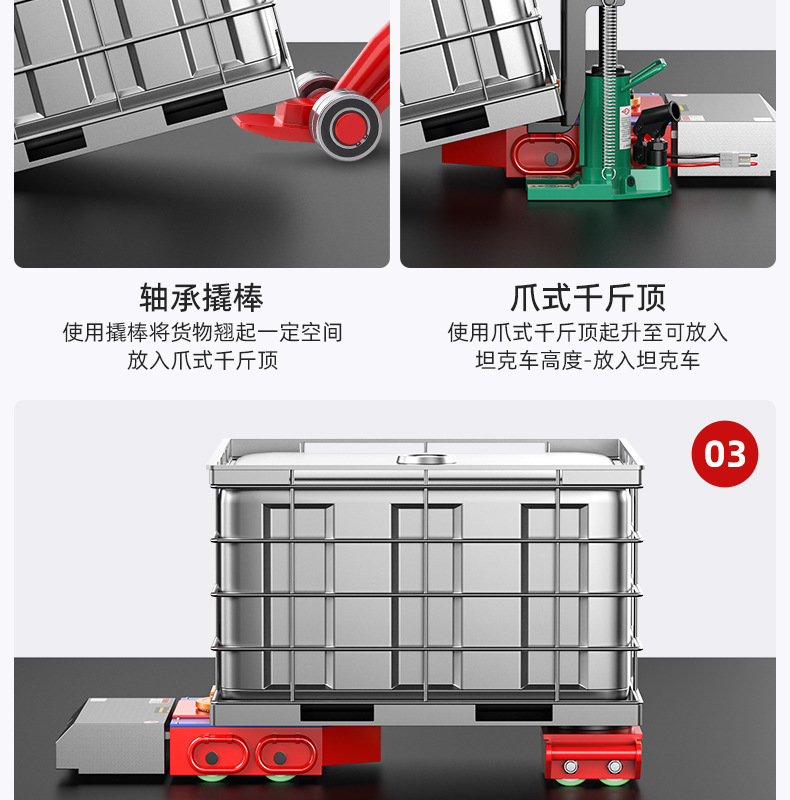 轴承撬棒

使用撬棒将货物翘起一定空间
放入爪式千斤顶

爪式千斤顶

使用爪式千斤顶起升至可放入
坦克车高度-放入坦克车

03